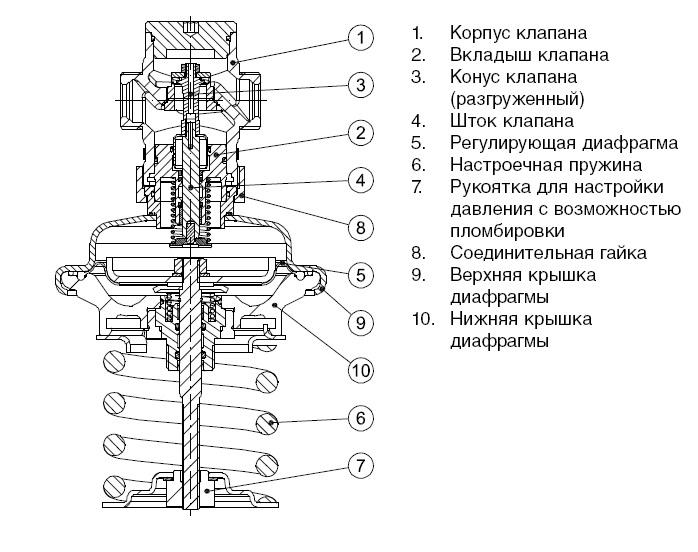 1
3
2
4
8
5
9
10
6
7

1. Корпус клапана
2. Вкладыш клапана
3. Конус клапана (разгруженный)
4. Шток клапана
5. Регулирующая диафрагма
6. Настроечная пружина
7. Рукоятка для настройки давления с возможностью пломбировки
8. Соединительная гайка
9. Верхняя крышка диафрагмы
10. Нижняя крышка диафрагмы