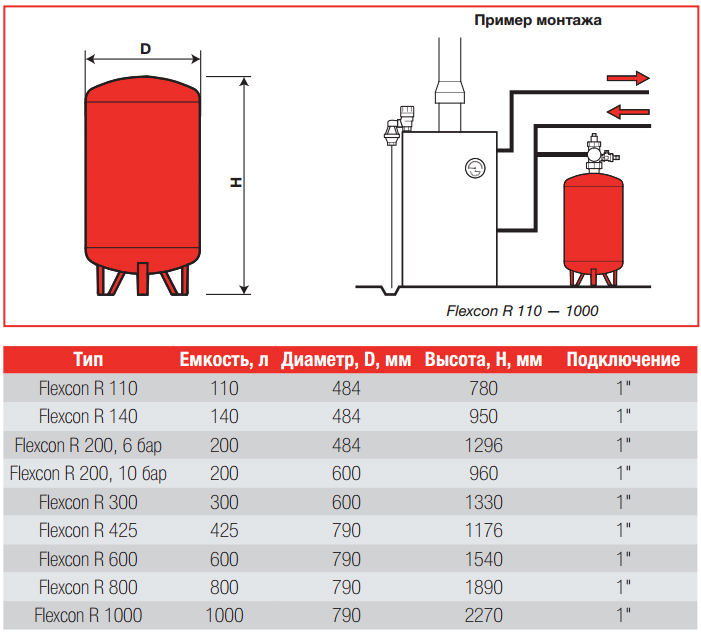 D

H

Пример монтажа

Flexcon R 110 — 1000

| Тип | Емкость, л | Диаметр, D, мм | Высота, H, мм | Подключение |
|---|---|---|---|---|
| Flexcon R 110 | 110 | 484 | 780 | 1" |
| Flexcon R 140 | 140 | 484 | 950 | 1" |
| Flexcon R 200, 6 бар | 200 | 484 | 1296 | 1" |
| Flexcon R 200, 10 бар | 200 | 600 | 960 | 1" |
| Flexcon R 300 | 300 | 600 | 1330 | 1" |
| Flexcon R 425 | 425 | 790 | 1176 | 1" |
| Flexcon R 600 | 600 | 790 | 1540 | 1" |
| Flexcon R 800 | 800 | 790 | 1890 | 1" |
| Flexcon R 1000 | 1000 | 790 | 2270 | 1" |