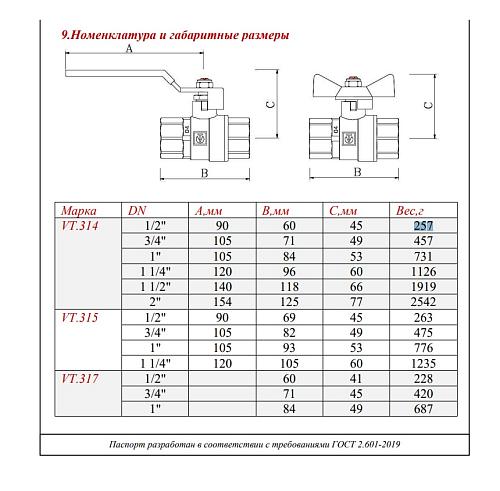 9.Номенклатура и габаритные размеры

A

C

B

C

B

| Марка | DN | A,мм | B,мм | C,мм | Вес,г |
|---|---|---|---|---|---|
| VT.314 | 1/2" | 90 | 60 | 45 | 257 |
| | 3/4" | 105 | 71 | 49 | 457 |
| | 1" | 105 | 84 | 53 | 731 |
| | 1 1/4" | 120 | 96 | 60 | 1126 |
| | 1 1/2" | 140 | 118 | 66 | 1919 |
| | 2" | 154 | 125 | 77 | 2542 |
| VT.315 | 1/2" | 90 | 69 | 45 | 263 |
| | 3/4" | 105 | 82 | 49 | 475 |
| | 1" | 105 | 93 | 53 | 776 |
| | 1 1/4" | 120 | 105 | 60 | 1235 |
| VT.317 | 1/2" | | 60 | 41 | 228 |
| | 3/4" | | 71 | 45 | 420 |
| | 1" | | 84 | 49 | 687 |

Паспорт разработан в соответствии с требованиями ГОСТ 2.601-2019