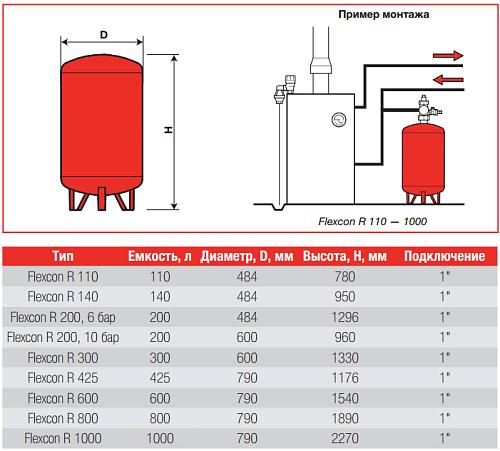 D

H

Пример монтажа

Flexcon R 110 — 1000

| Тип | Емкость, л | Диаметр, D, мм | Высота, H, мм | Подключение |
|---|---|---|---|---|
| Flexcon R 110 | 110 | 484 | 780 | 1" |
| Flexcon R 140 | 140 | 484 | 950 | 1" |
| Flexcon R 200, 6 бар | 200 | 484 | 1296 | 1" |
| Flexcon R 200, 10 бар | 200 | 600 | 960 | 1" |
| Flexcon R 300 | 300 | 600 | 1330 | 1" |
| Flexcon R 425 | 425 | 790 | 1176 | 1" |
| Flexcon R 600 | 600 | 790 | 1540 | 1" |
| Flexcon R 800 | 800 | 790 | 1890 | 1" |
| Flexcon R 1000 | 1000 | 790 | 2270 | 1" |